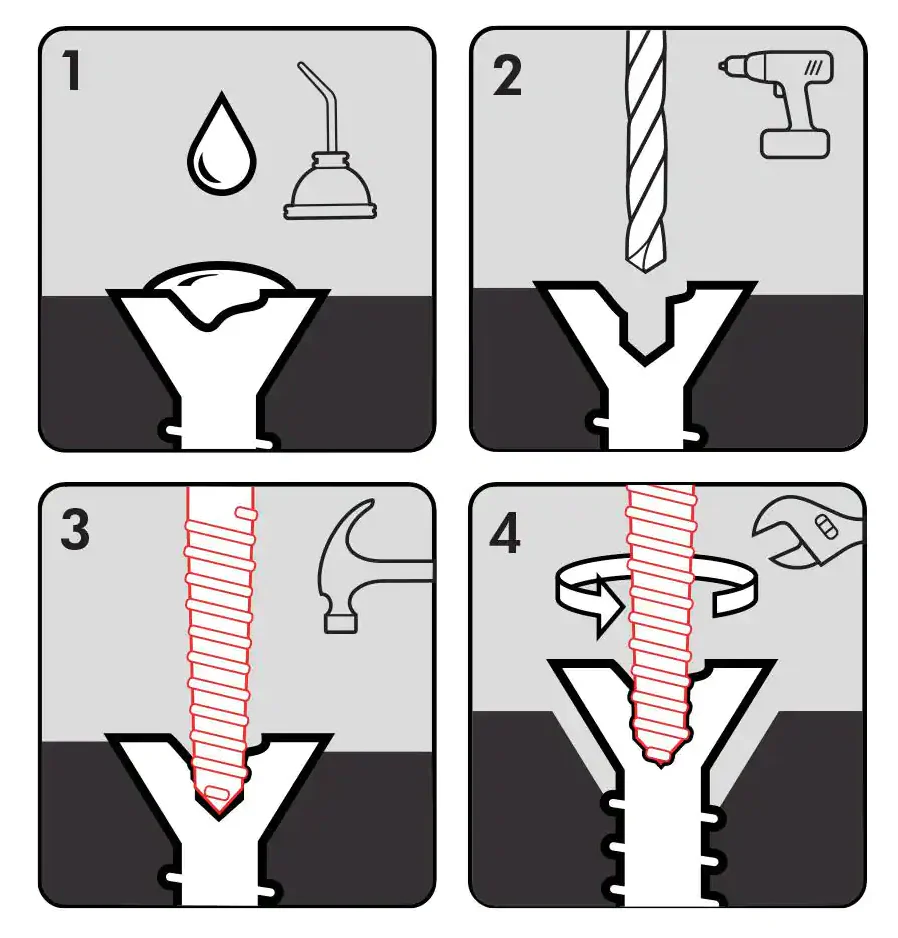 1

2

3

4